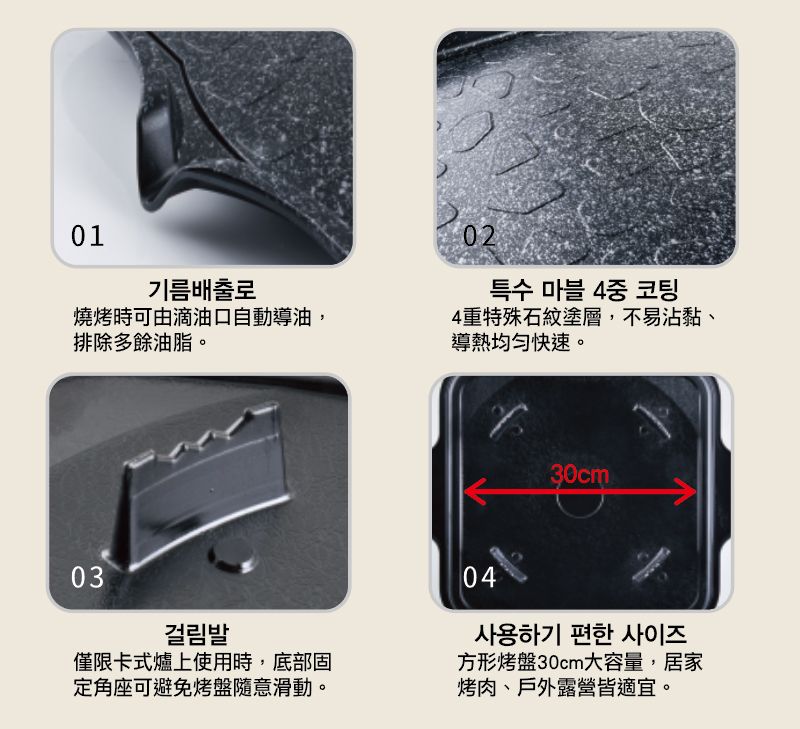 01

기름배출로
燒烤時可由滴油口自動導油，排除多餘油脂。

02

특수 마블 4중 코팅
4重特殊石紋塗層，不易沾黏、導熱均勻快速。

03

걸림발
僅限卡式爐上使用時，底部固定角座可避免烤盤隨意滑動。

30cm

04

사용하기 편한 사이즈
方形烤盤30cm大容量，居家烤肉、戶外露營皆適宜。