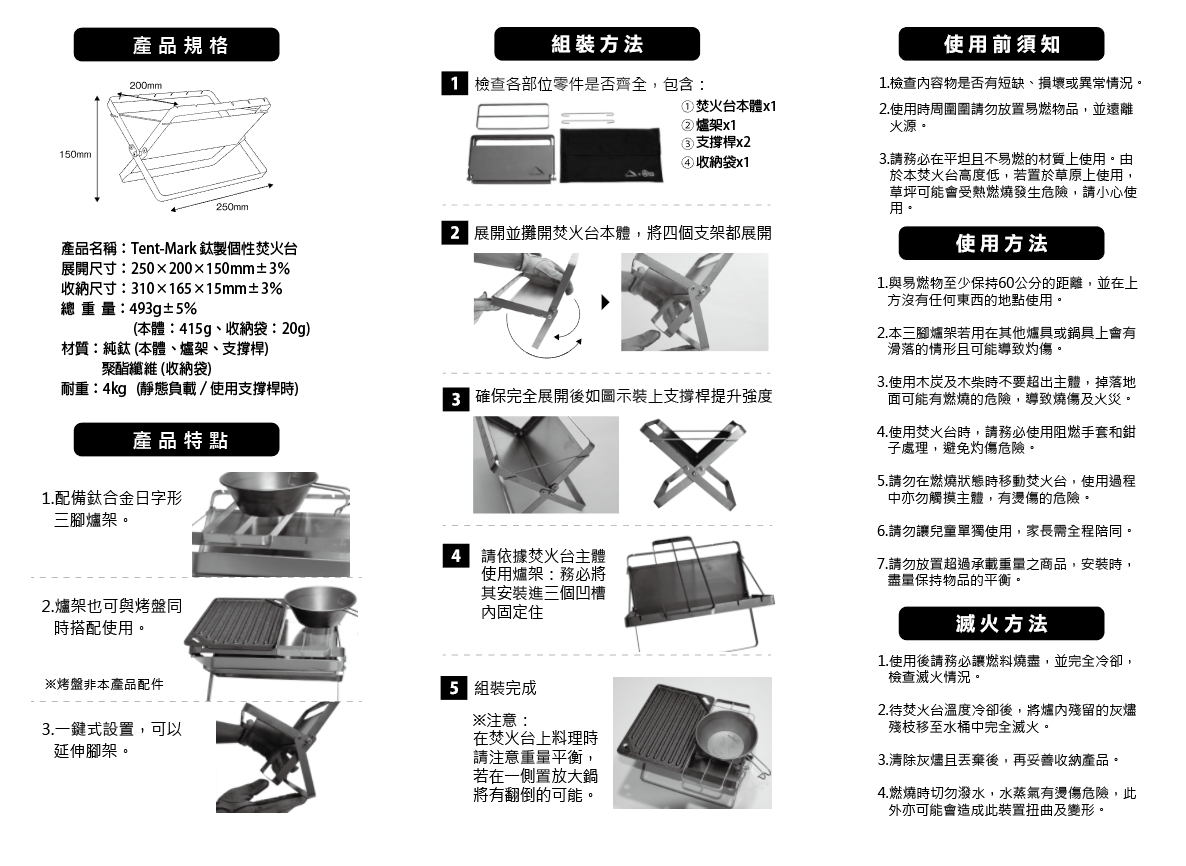 產品規格

200mm
150mm
250mm

產品名稱：Tent-Mark 鈦製個性焚火台
展開尺寸：250×200×150mm±3%
收納尺寸：310×165×15mm±3%
總 重 量：493g±5%
(本體：415g、收納袋：20g)
材質：純鈦 (本體、爐架、支撐桿)
聚酯纖維 (收納袋)
耐重：4kg (靜態負載 / 使用支撐桿時)

產品特點

1.配備鈦合金日字形三腳爐架。

2.爐架也可與烤盤同時搭配使用。

※烤盤非本產品配件

3.一鍵式設置，可以延伸腳架。

組裝方法

1 檢查各部位零件是否齊全，包含：
① 焚火台本體x1
② 爐架x1
③ 支撐桿x2
④ 收納袋x1

2 展開並攤開焚火台本體，將四個支架都展開

3 確保完全展開後如圖示裝上支撐桿提升強度

4 請依據焚火台主體使用爐架：務必將其安裝進三個凹槽內固定住

5 組裝完成

※注意：
在焚火台上料理時請注意重量平衡，若在一側置放大鍋將有翻倒的可能。

使用前須知

1.檢查內容物是否有短缺、損壞或異常情況。

2.使用時周圍請勿放置易燃物品，並遠離火源。

3.請務必在平坦且不易燃的材質上使用。由於本焚火台高度低，若置於草原上使用，草坪可能會受熱燃燒發生危險，請小心使用。

使用方法

1.與易燃物至少保持60公分的距離，並在上方沒有任何東西的地點使用。

2.本三腳爐架若用在其他爐具或鍋具上會有滑落的情形且可能導致灼傷。

3.使用木炭及木柴時不要超出主體，掉落地面可能有燃燒的危險，導致燒傷及火災。

4.使用焚火台時，請務必使用阻燃手套和鉗子處理，避免灼傷危險。

5.請勿在燃燒狀態時移動焚火台，使用過程中亦勿觸摸主體，有燙傷的危險。

6.請勿讓兒童單獨使用，家長需全程陪同。

7.請勿放置超過承載重量之商品，安裝時，盡量保持物品的平衡。

滅火方法

1.使用後請務必讓燃料燒盡，並完全冷卻，檢查滅火情況。

2.待焚火台溫度冷卻後，將爐內殘留的灰燼殘枝移至水桶中完全滅火。

3.清除灰燼且丟棄後，再妥善收納產品。

4.燃燒時切勿潑水，水蒸氣有燙傷危險，此外亦可能會造成此裝置扭曲及變形。