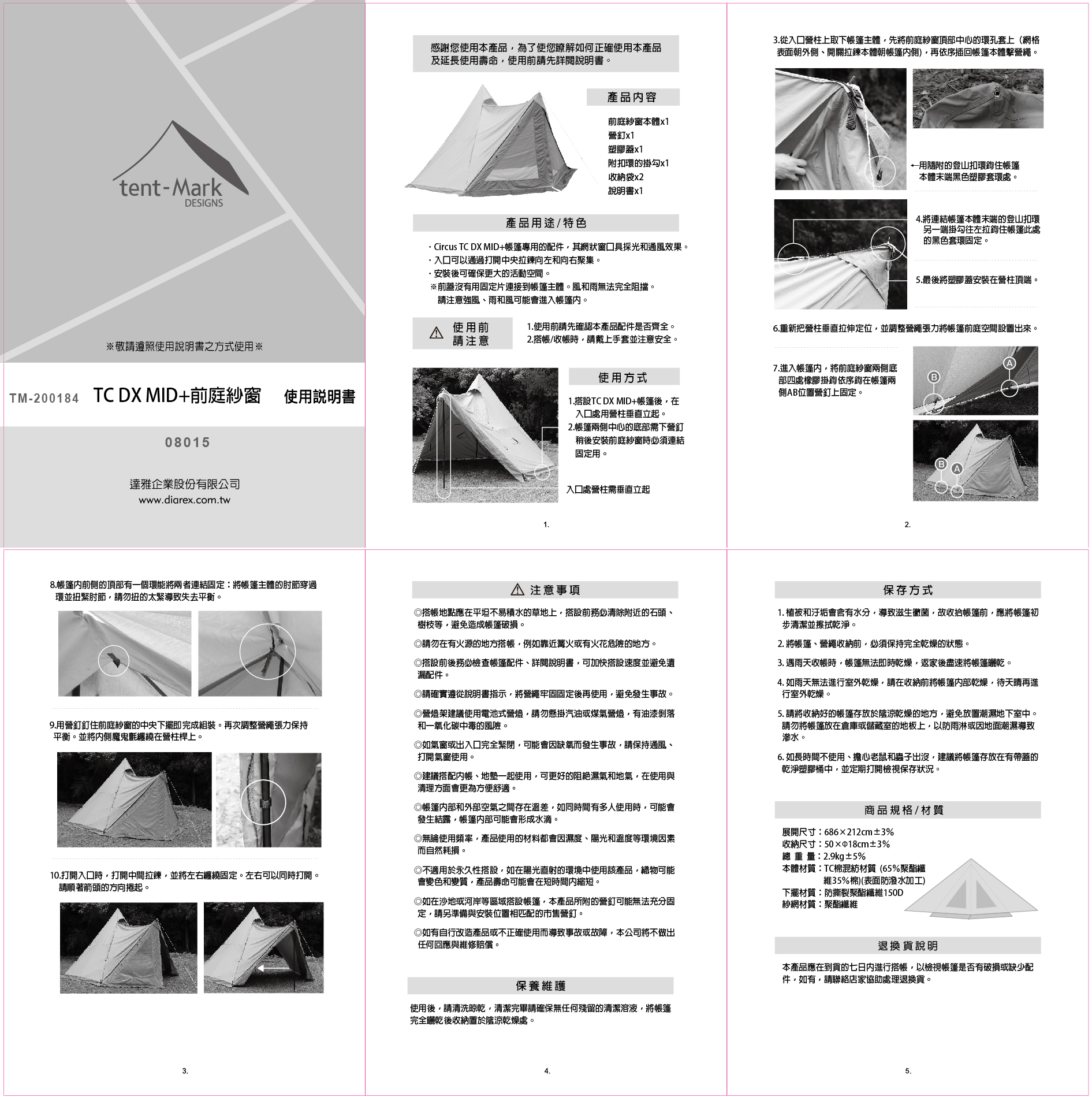 tent-Mark
DESIGNS

※敬請遵照使用說明書之方式使用※

TM-200184 TC DX MID+前庭紗窗 使用說明書

08015

達雅企業股份有限公司
www.diarex.com.tw

感謝您使用本產品，為了使您瞭解如何正確使用本產品及延長使用壽命，使用前請先詳閱說明書。

產品內容

前庭紗窗本體x1
營釘x1
塑膠蓋x1
附扣環的掛勾x1
收納袋x2
說明書x1

產品用途/特色

・Circus TC DX MID+帳篷專用的配件，其網狀窗口具採光和通風效果。
・入口可以通過打開中央拉鍊向左和向右聚集。
・安裝後可確保更大的活動空間。
※前蓋沒有用固定片連接到帳篷主體。風和雨無法完全阻擋。請注意強風、雨和風可能會進入帳篷內。

使用前請注意

1.使用前請先確認本產品配件是否齊全。
2.搭帳/收帳時，請戴上手套並注意安全。

使用方式

1.搭設TC DX MID+帳篷後，在入口處用營柱垂直立起。
2.帳篷兩側中心的底部需下營釘稍後安裝前庭紗窗時必須連結固定用。

入口處營柱需垂直立起

1.

3.從入口營柱上取下帳篷主體，先將前庭紗窗頂部中心的環孔套上（網格表面朝外側、開關拉鍊本體朝帳篷內側），再依序插回帳篷本體擊營繩。

←用隨附的登山扣環鉤住帳篷本體末端黑色塑膠套環處。

4.將連結帳篷本體末端的登山扣環另一端掛勾往左拉鉤住帳篷此處的黑色套環固定。

5.最後將塑膠蓋安裝在營柱頂端。

6.重新把營柱垂直拉伸定位，並調整營繩張力將帳篷前庭空間設置出來。

7.進入帳篷內，將前庭紗窗兩側底部四處橡膠掛鉤依序鉤在帳篷兩側AB位置營釘上固定。

A
B
B
A

2.

8.帳篷內前側的頂部有一個環能將兩者連結固定：將帳篷主體的肘節穿過環並扭緊肘節，請勿扭的太緊導致失去平衡。

9.用營釘釘住前庭紗窗的中央下擺即完成組裝。再次調整營繩張力保持平衡。並將內側魔鬼氈纏繞在營柱桿上。

10.打開入口時，打開中間拉鍊，並將左右纏繞固定。左右可以同時打開。請順著箭頭的方向捲起。

3.

注意事項

◎搭帳地點應在平坦不易積水的草地上，搭設前務必清除附近的石頭、樹枝等，避免造成帳篷破損。

◎請勿在有火源的地方搭帳，例如靠近篝火或有火花危險的地方。

◎搭設前後務必檢查帳篷配件、詳閱說明書，可加快搭設速度並避免遺漏配件。

◎請確實遵從說明書指示，將營繩牢固固定後再使用，避免發生事故。

◎營燈架建議使用電池式營燈，請勿懸掛汽油或煤氣營燈，有油漆剝落和一氧化碳中毒的風險。

◎如氣窗或出入口完全緊閉，可能會因缺氧而發生事故，請保持通風、打開氣窗使用。

◎建議搭配內帳、地墊一起使用，可更好的阻絕濕氣和地氣，在使用與清理方面會更為方便舒適。

◎帳篷內部和外部空氣之間存在溫差，如同時間有多人使用時，可能會發生結露，帳篷內部可能會形成水滴。

◎無論使用頻率，產品使用的材料都會因濕度、陽光和溫度等環境因素而自然耗損。

◎不適用於永久性搭設，如在陽光直射的環境中使用該產品，織物可能會變色和變質，產品壽命可能會在短時間內縮短。

◎如在沙地或河岸等區域搭設帳篷，本產品所附的營釘可能無法充分固定，請另準備與安裝位置相匹配的市售營釘。

◎如有自行改造產品或不正確使用而導致事故或故障，本公司將不做出任何回應與維修賠償。

保養維護

使用後，請清洗晾乾，清潔完畢請確保無任何殘留的清潔溶液，將帳篷完全曬乾後收納置於陰涼乾燥處。

4.

保存方式

1. 植被和汙垢會含有水分，導致滋生黴菌，故收拾帳篷前，應將帳篷初步清潔並擦拭乾淨。

2. 將帳篷、營繩收納前，必須保持完全乾燥的狀態。

3. 遇雨天收帳時，帳篷無法即時乾燥，返家後盡速將帳篷曬乾。

4. 如雨天無法進行室外乾燥，請在收納前將帳篷內部乾燥，待天晴再進行室外乾燥。

5. 請將收納好的帳篷存放於陰涼乾燥的地方，避免放置潮濕地下室中。請勿將帳篷放在倉庫或儲藏室的地板上，以防雨淋或因地面潮濕導致滲水。

6. 如長時間不使用、擔心老鼠和蟲子出沒，建議將帳篷存放在有帶蓋的乾淨塑膠桶中，並定期打開檢視保存狀況。

商品規格/材質

展開尺寸：686×212cm±3%
收納尺寸：50×Φ18cm±3%
總 重 量：2.9kg±5%
本體材質：TC棉混紡材質（65%聚酯纖維35%棉)(表面防潑水加工)
下擺材質：防撕裂聚酯纖維150D
紗網材質：聚酯纖維

退換貨說明

本產品應在到貨的七日內進行搭帳，以檢視帳篷是否有破損或缺少配件，如有，請聯絡店家協助處理退換貨。

5.